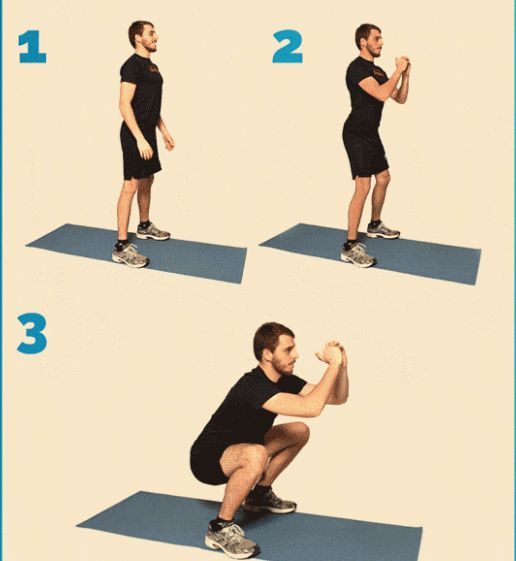 1

2

3