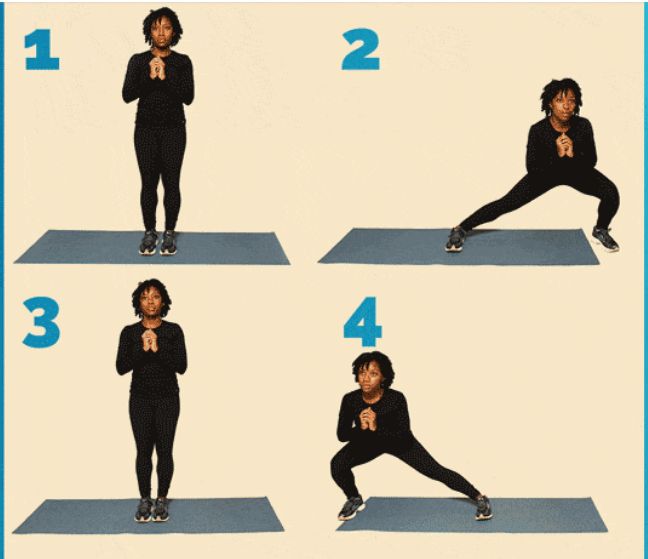 1

2

3

4